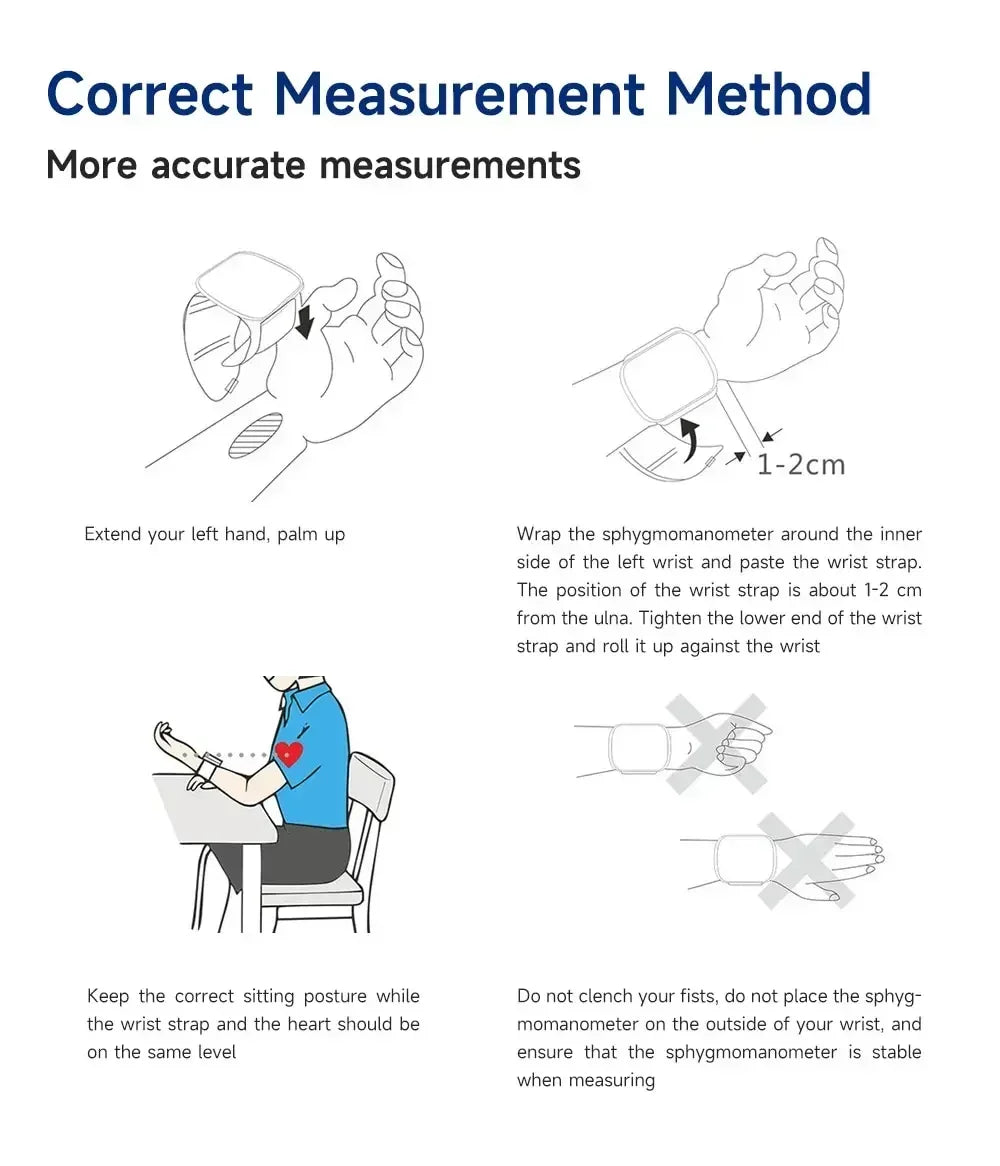 Correct Measurement Method

More accurate measurements

1-2cm

Extend your left hand, palm up

Wrap the sphygmomanometer around the inner side of the left wrist and paste the wrist strap. The position of the wrist strap is about 1-2 cm from the ulna. Tighten the lower end of the wrist strap and roll it up against the wrist

Keep the correct sitting posture while the wrist strap and the heart should be on the same level

Do not clench your fists, do not place the sphygmomanometer on the outside of your wrist, and ensure that the sphygmomanometer is stable when measuring